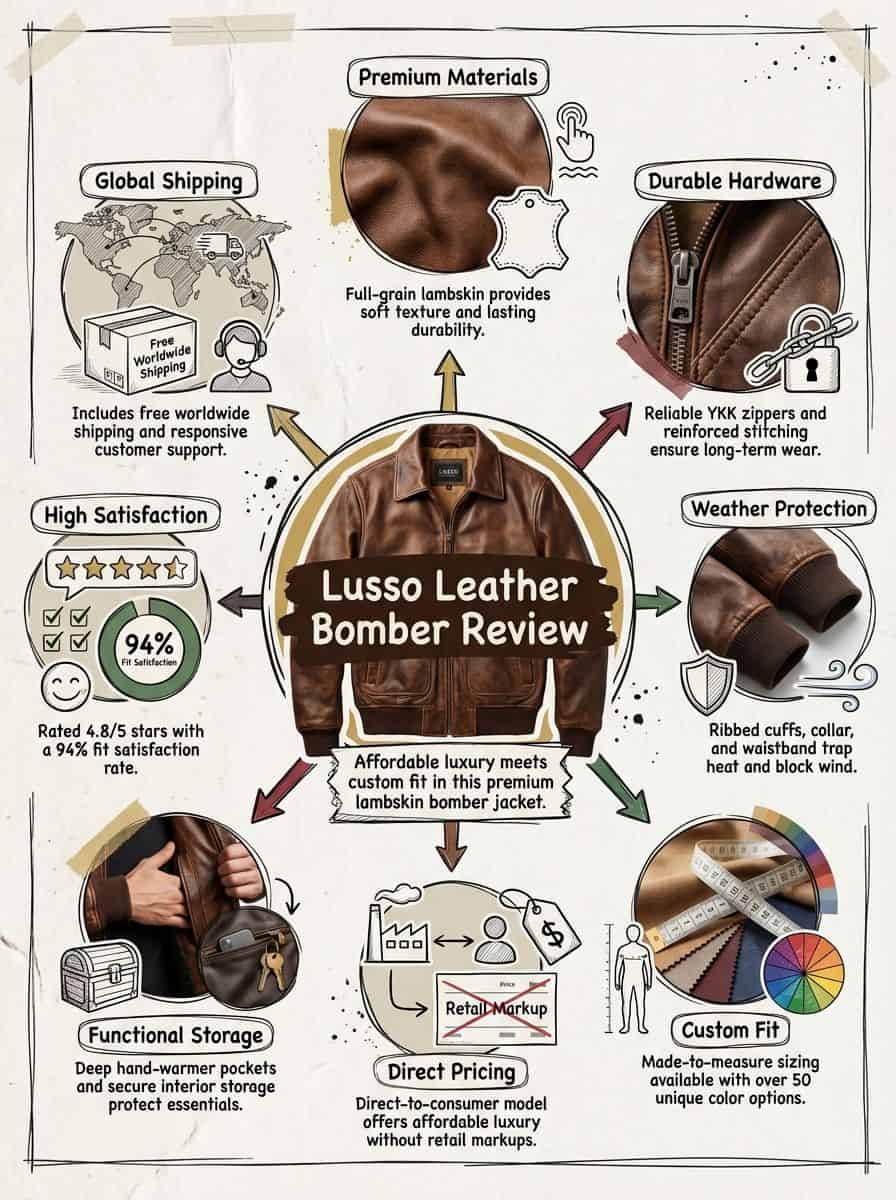 Premium Materials

Full-grain lambskin provides soft texture and lasting durability.

Global Shipping

Free Worldwide Shipping

Includes free worldwide shipping and responsive customer support.

Durable Hardware

Reliable YKK zippers and reinforced stitching ensure long-term wear.

High Satisfaction

94% Fit Satisfaction

Rated 4.8/5 stars with a 94% fit satisfaction rate.

LUSSO

Lusso Leather Bomber Review

Affordable luxury meets custom fit in this premium lambskin bomber jacket.

Weather Protection

Ribbed cuffs, collar, and waistband trap heat and block wind.

Functional Storage

Deep hand-warmer pockets and secure interior storage protect essentials.

Price

Retail Markup

$

Direct Pricing

Direct-to-consumer model offers affordable luxury without retail markups.

Custom Fit

Made-to-measure sizing available with over 50 unique color options.