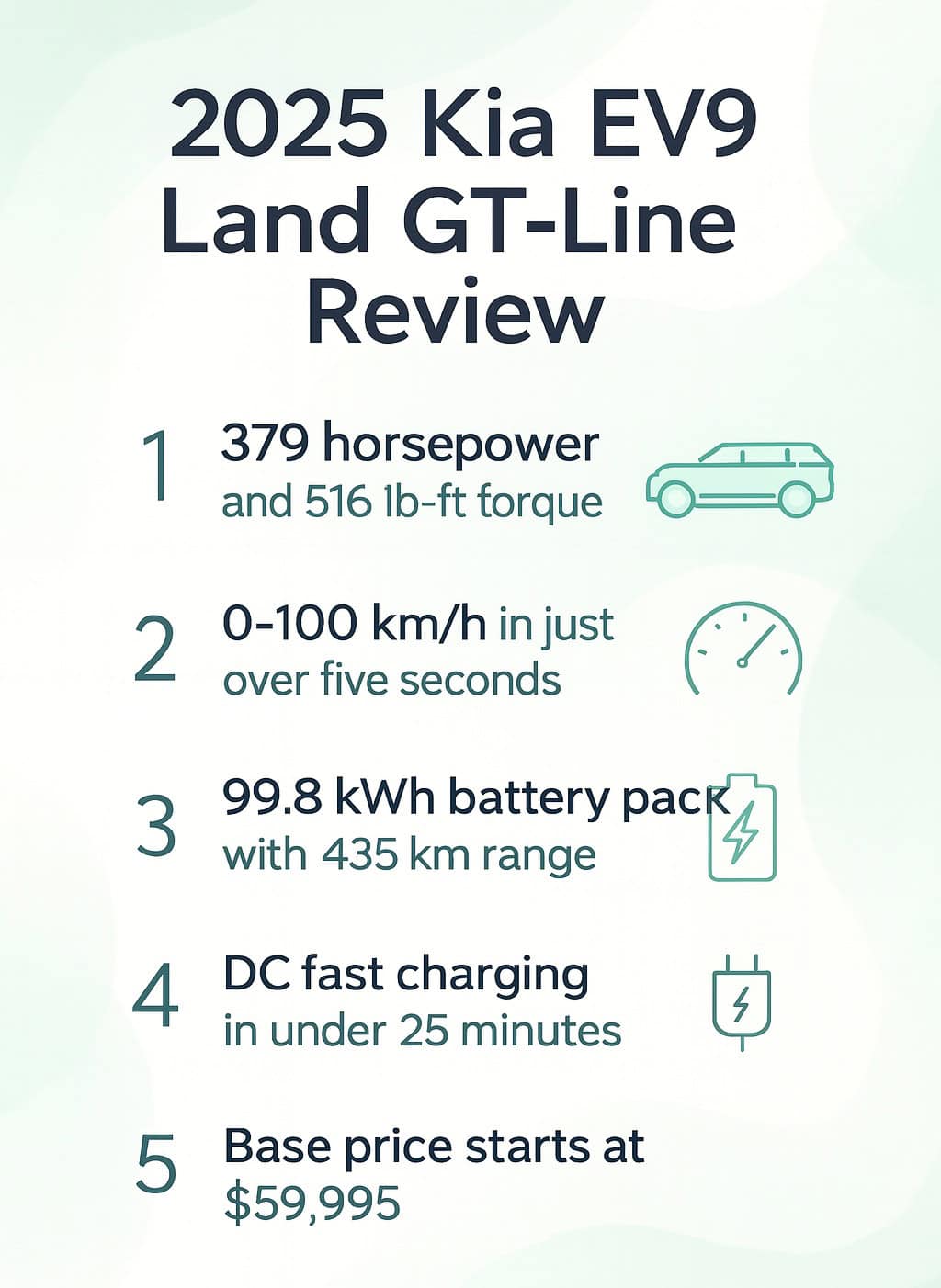 2025 Kia EV9 Land GT-Line Review

1 379 horsepower and 516 lb-ft torque

2 0-100 km/h in just over five seconds

3 99.8 kWh battery pack with 435 km range

4 DC fast charging in under 25 minutes

5 Base price starts at $59,995