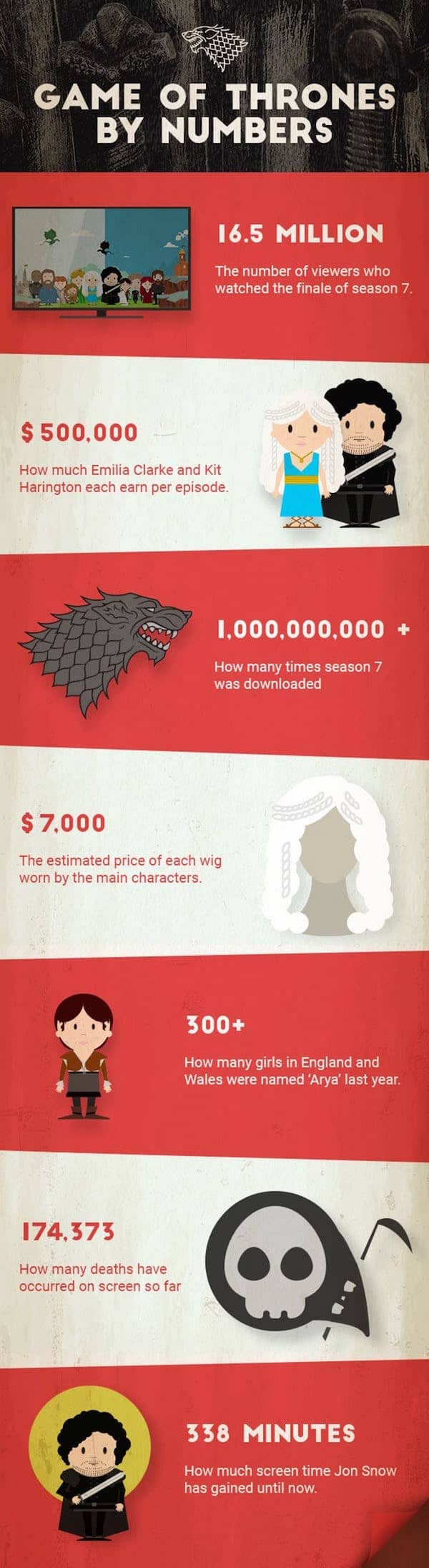 GAME OF THRONES BY NUMBERS

16.5 MILLION

The number of viewers who watched the finale of season 7.

$ 500,000

How much Emilia Clarke and Kit Harington each earn per episode.

1,000,000,000 +

How many times season 7 was downloaded

$ 7,000

The estimated price of each wig worn by the main characters.

300+

How many girls in England and Wales were named 'Arya' last year.

174,373

How many deaths have occurred on screen so far

338 MINUTES

How much screen time Jon Snow has gained until now.